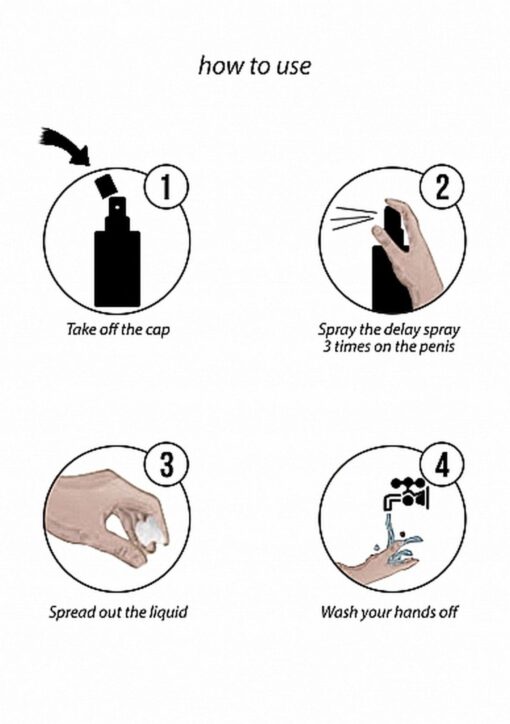 how to use

1

Take off the cap

2

Spray the delay spray 3 times on the penis

3

Spread out the liquid

4

Wash your hands off