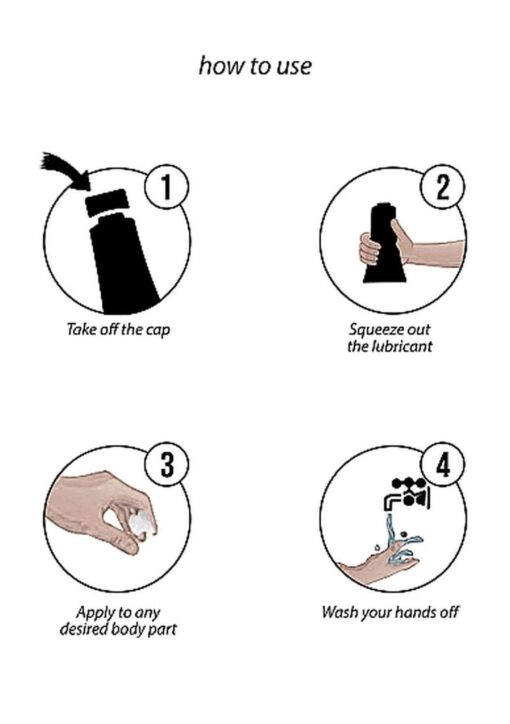 how to use

1

Take off the cap

2

Squeeze out the lubricant

3

Apply to any desired body part

4

Wash your hands off