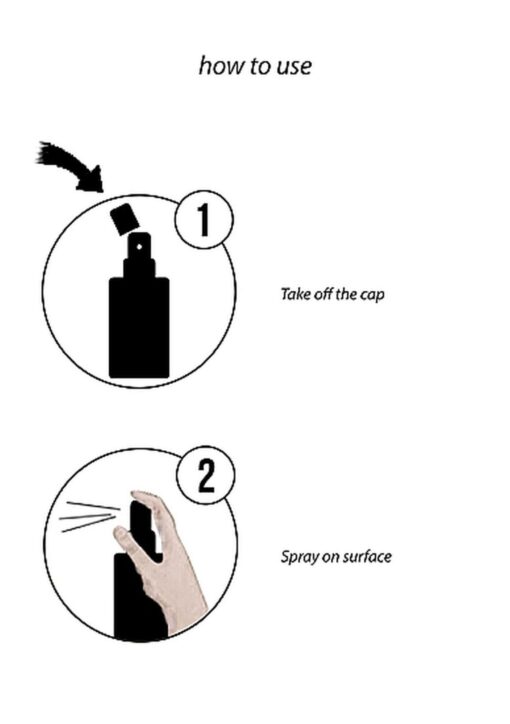 how to use

1

Take off the cap

2

Spray on surface